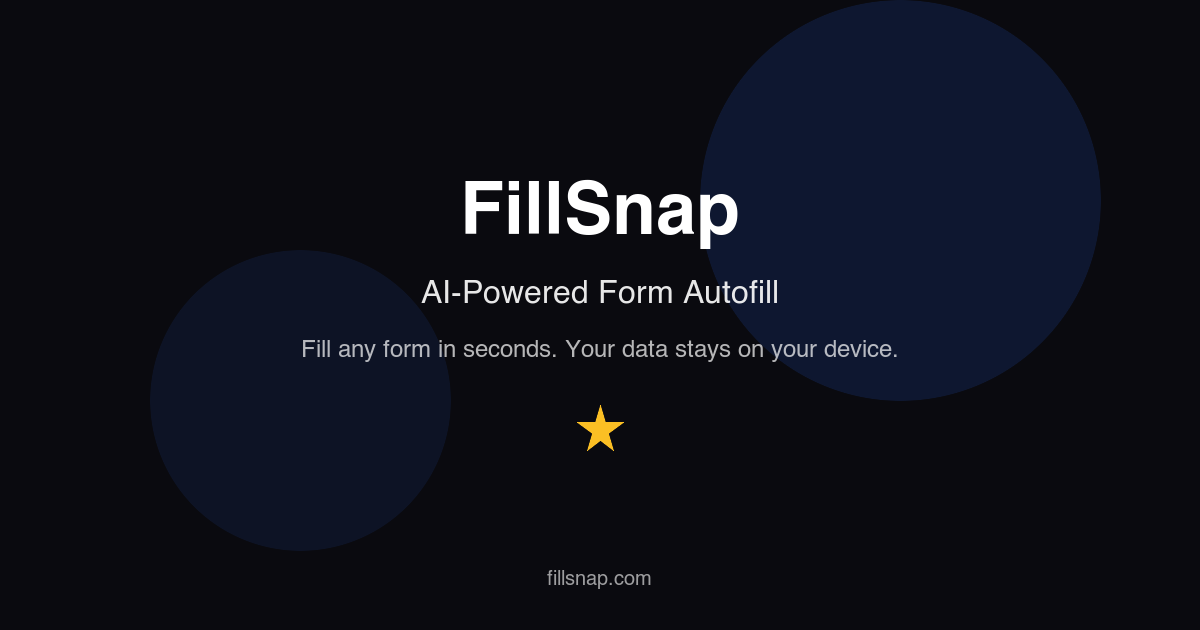 FillSnap

AI-Powered Form Autofill

Fill any form in seconds. Your data stays on your device.

fillsnap.com